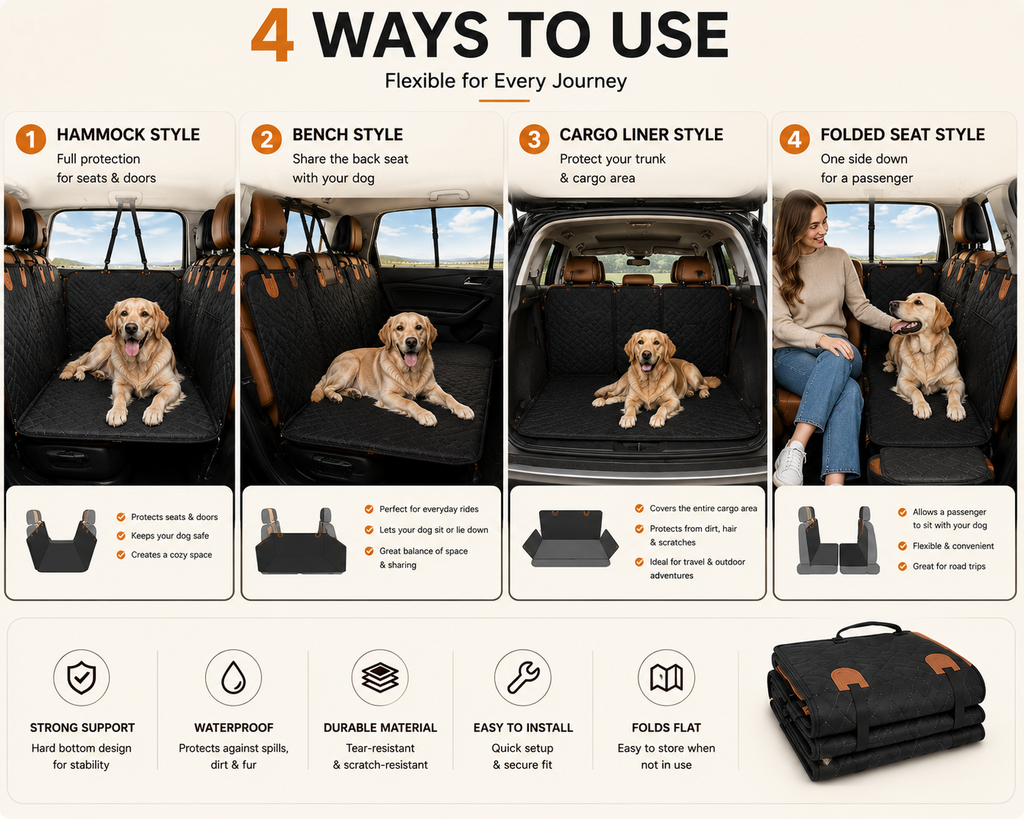 4 WAYS TO USE

Flexible for Every Journey

1 HAMMOCK STYLE
Full protection for seats & doors

Protects seats & doors
Keeps your dog safe
Creates a cozy space

2 BENCH STYLE
Share the back seat with your dog

Perfect for everyday rides
Lets your dog sit or lie down
Great balance of space & sharing

3 CARGO LINER STYLE
Protect your trunk & cargo area

Covers the entire cargo area
Protects from dirt, hair & scratches
Ideal for travel & outdoor adventures

4 FOLDED SEAT STYLE
One side down for a passenger

Allows a passenger to sit with your dog
Flexible & convenient
Great for road trips

STRONG SUPPORT
Hard bottom design for stability

WATERPROOF
Protects against spills, dirt & fur

DURABLE MATERIAL
Tear-resistant & scratch-resistant

EASY TO INSTALL
Quick setup & secure fit

FOLDS FLAT
Easy to store when not in use